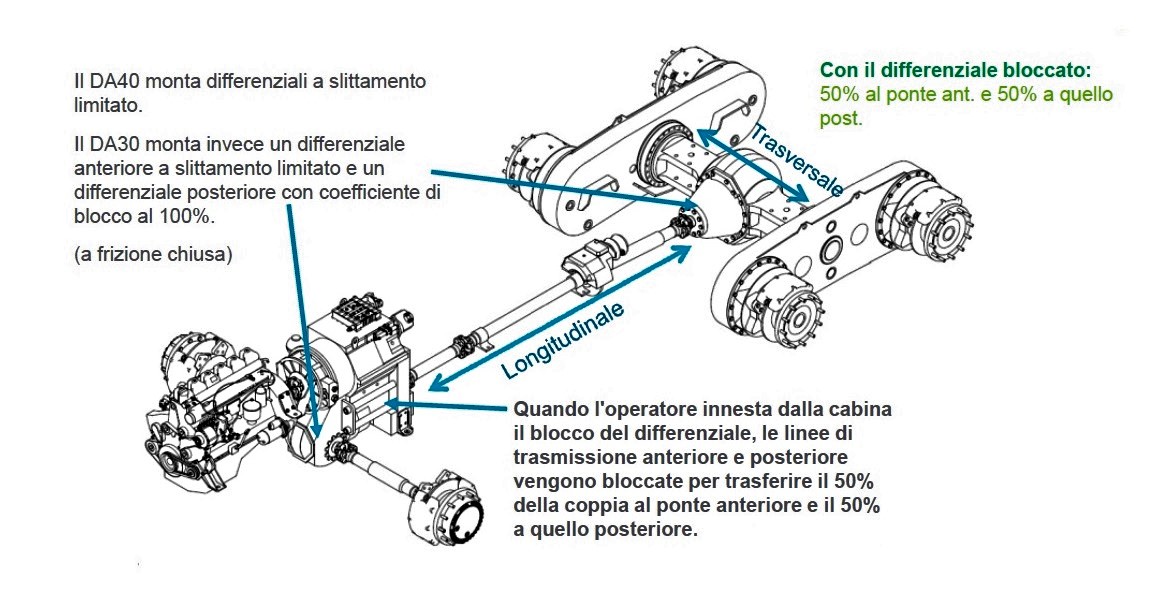 Il DA40 monta differenziali a slittamento limitato.

Il DA30 monta invece un differenziale anteriore a slittamento limitato e un differenziale posteriore con coefficiente di blocco al 100%.

(a frizione chiusa)

Con il differenziale bloccato:
50% al ponte ant. e 50% a quello post.

Trasversale

Longitudinale

Quando l'operatore innesta dalla cabina il blocco del differenziale, le linee di trasmissione anteriore e posteriore vengono bloccate per trasferire il 50% della coppia al ponte anteriore e il 50% a quello posteriore.